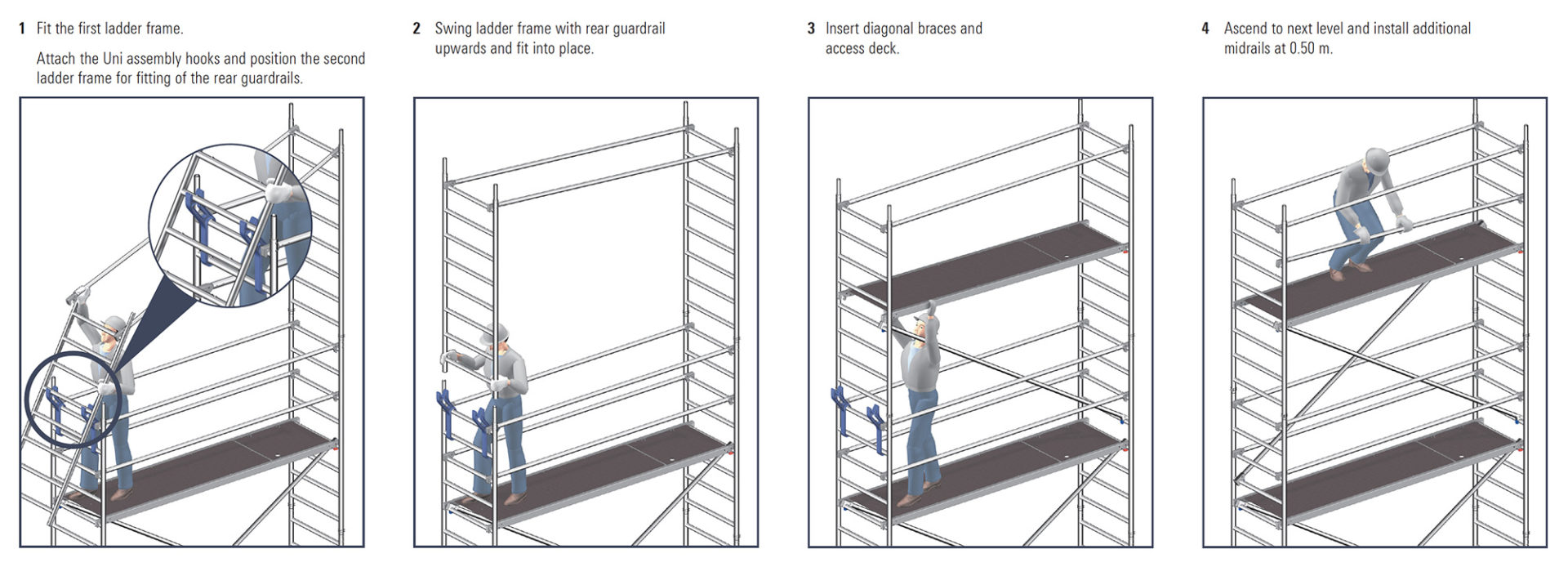 1 Fit the first ladder frame.

Attach the Uni assembly hooks and position the second ladder frame for fitting of the rear guardrails.

2 Swing ladder frame with rear guardrail upwards and fit into place.

3 Insert diagonal braces and access deck.

4 Ascend to next level and install additional midrails at 0.50 m.